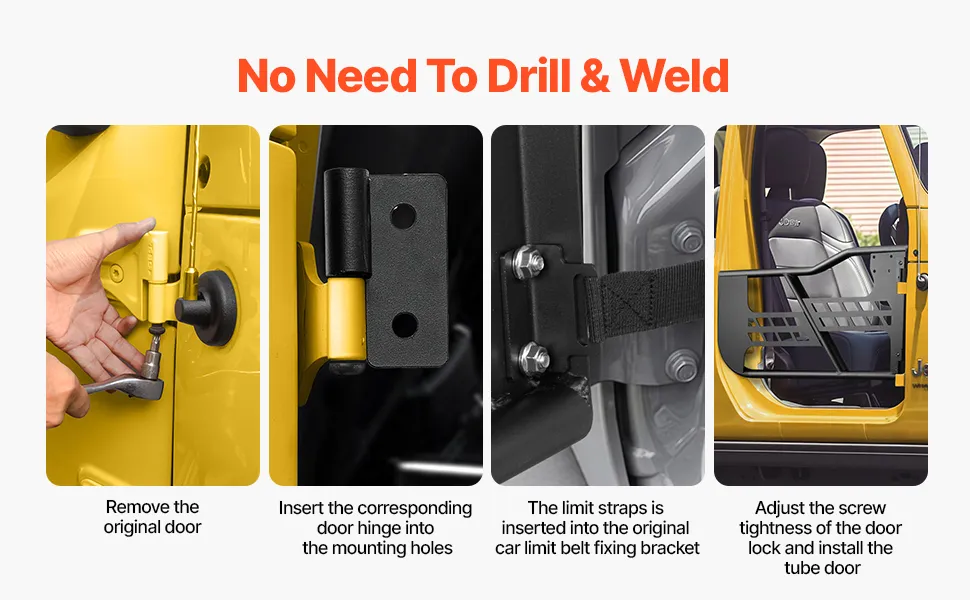 No Need To Drill & Weld

Remove the original door

Insert the corresponding door hinge into the mounting holes

The limit straps is inserted into the original car limit belt fixing bracket

Adjust the screw tightness of the door lock and install the tube door