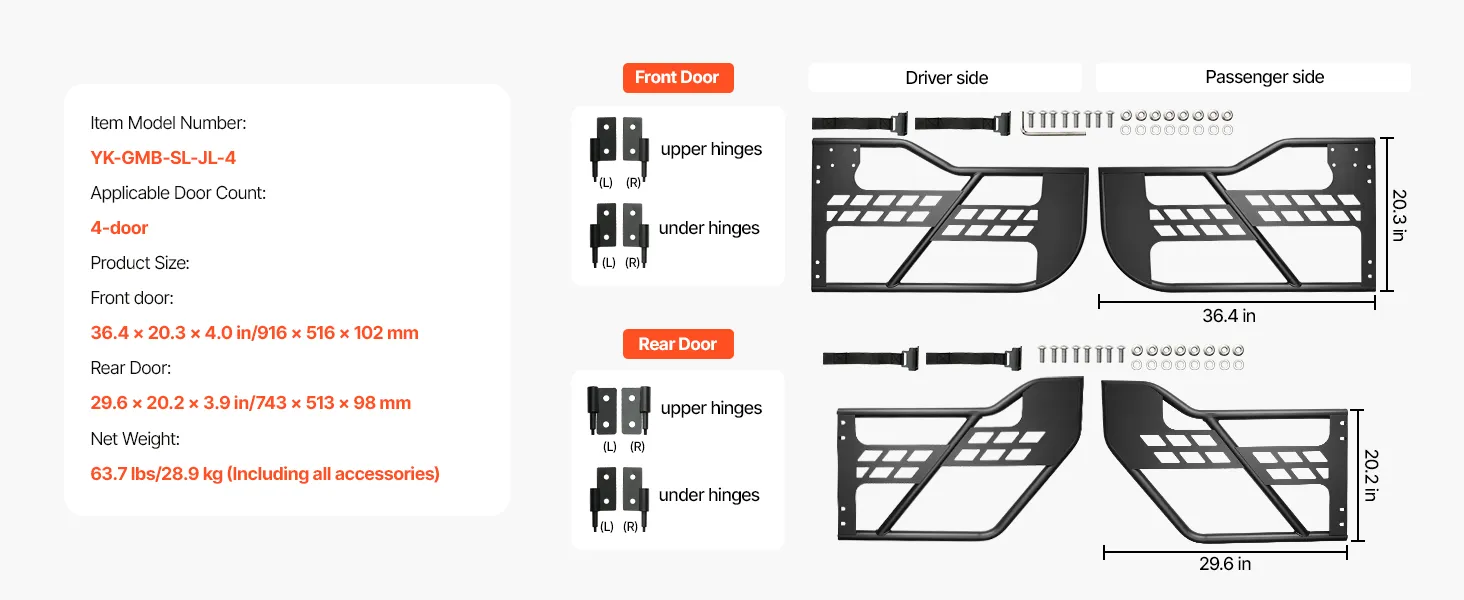 Item Model Number:
YK-GMB-SL-JL-4
Applicable Door Count:
4-door
Product Size:
Front door:
36.4 × 20.3 × 4.0 in/916 × 516 × 102 mm
Rear Door:
29.6 × 20.2 × 3.9 in/743 × 513 × 98 mm
Net Weight:
63.7 lbs/28.9 kg (Including all accessories)

Front Door
(L) (R) upper hinges
(L) (R) under hinges

Driver side
Passenger side
20.3 in
36.4 in

Rear Door
(L) (R) upper hinges
(L) (R) under hinges

20.2 in
29.6 in