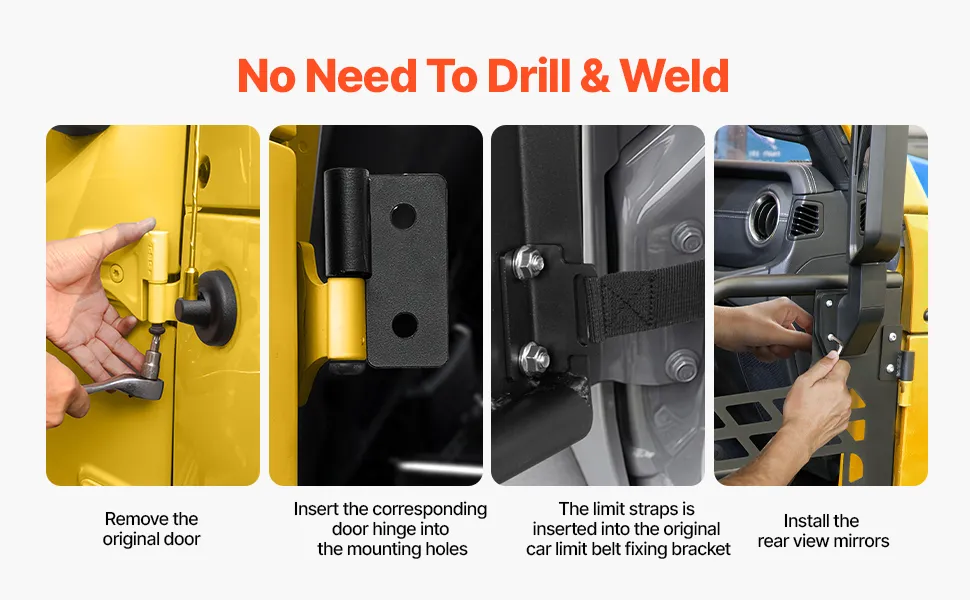 No Need To Drill & Weld

Remove the original door

Insert the corresponding door hinge into the mounting holes

The limit straps is inserted into the original car limit belt fixing bracket

Install the rear view mirrors