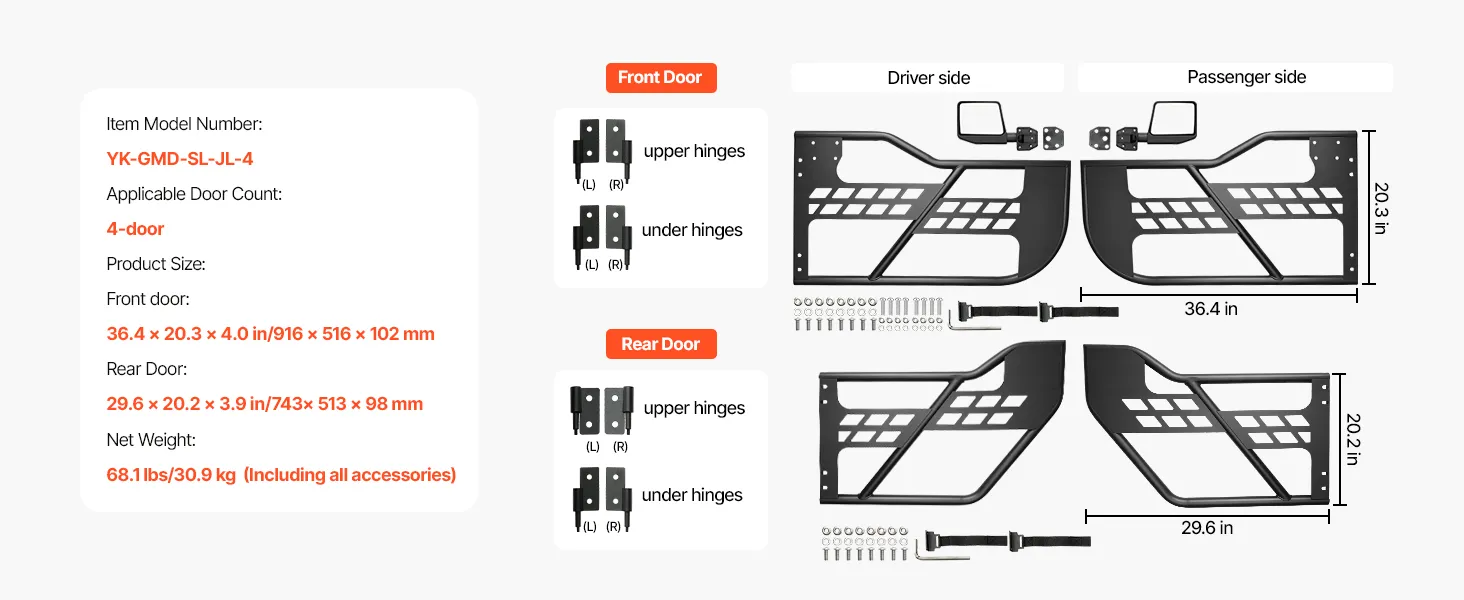 Item Model Number:
YK-GMD-SL-JL-4
Applicable Door Count:
4-door
Product Size:
Front door:
36.4 × 20.3 × 4.0 in/916 × 516 × 102 mm
Rear Door:
29.6 × 20.2 × 3.9 in/743× 513 × 98 mm
Net Weight:
68.1 lbs/30.9 kg (Including all accessories)

Front Door
(L) (R) upper hinges
(L) (R) under hinges

Rear Door
(L) (R) upper hinges
(L) (R) under hinges

Driver side
Passenger side
20.3 in
36.4 in
20.2 in
29.6 in