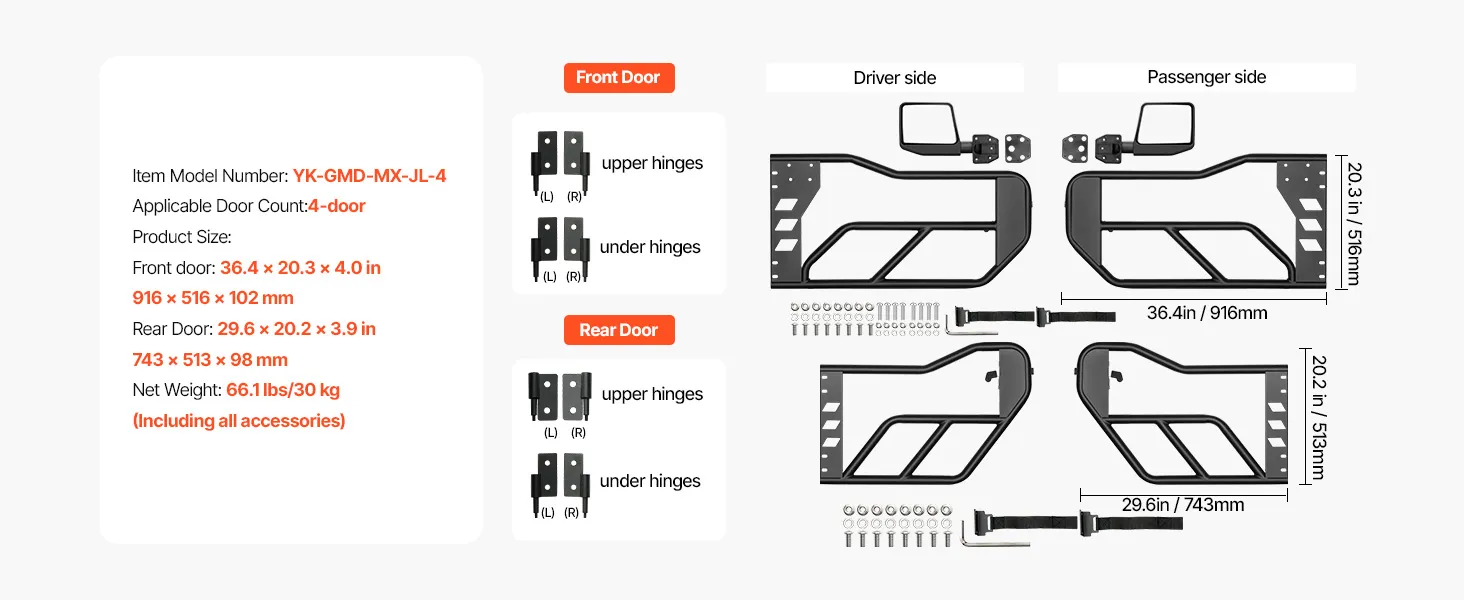 Item Model Number: YK-GMD-MX-JL-4
Applicable Door Count:4-door
Product Size:
Front door: 36.4 × 20.3 × 4.0 in
916 × 516 × 102 mm
Rear Door: 29.6 × 20.2 × 3.9 in
743 × 513 × 98 mm
Net Weight: 66.1 lbs/30 kg
(Including all accessories)

Front Door

(L) (R) upper hinges

(L) (R) under hinges

Rear Door

(L) (R) upper hinges

(L) (R) under hinges

Driver side

Passenger side

20.3 in / 516mm

36.4in / 916mm

20.2 in / 513mm

29.6in / 743mm