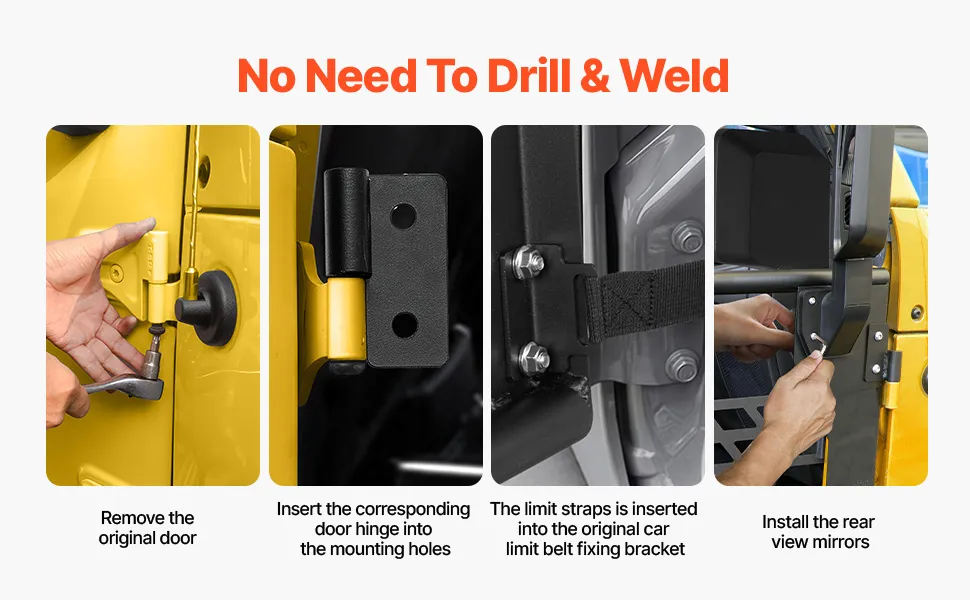 No Need To Drill & Weld

Remove the original door

Insert the corresponding door hinge into the mounting holes

The limit straps is inserted into the original car limit belt fixing bracket

Install the rear view mirrors