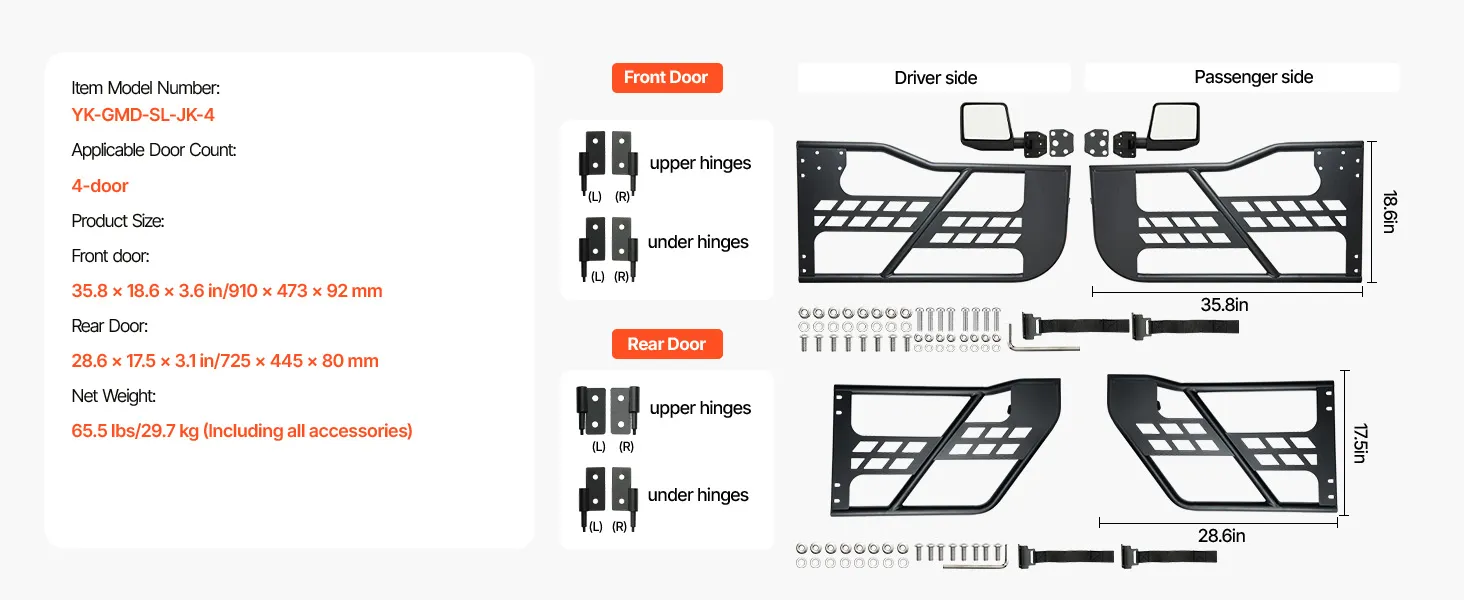 Item Model Number:
YK-GMD-SL-JK-4
Applicable Door Count:
4-door
Product Size:
Front door:
35.8 × 18.6 × 3.6 in/910 × 473 × 92 mm
Rear Door:
28.6 × 17.5 × 3.1 in/725 × 445 × 80 mm
Net Weight:
65.5 lbs/29.7 kg (Including all accessories)

Front Door
(L) (R) upper hinges
(L) (R) under hinges

Rear Door
(L) (R) upper hinges
(L) (R) under hinges

Driver side
Passenger side
18.6in
35.8in
17.5in
28.6in