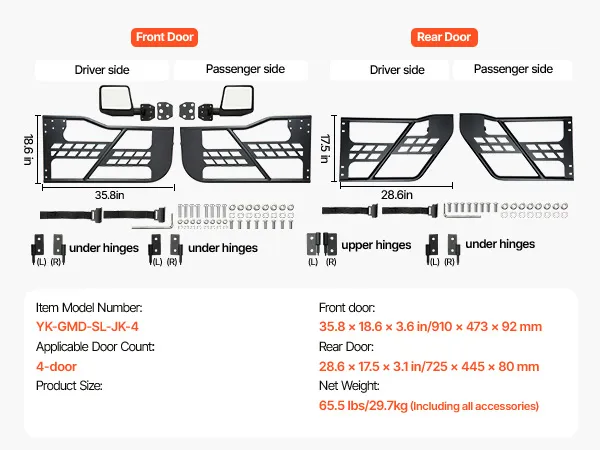 Front Door

Driver side

Passenger side

18.6 in

35.8in

(L) (R) under hinges

(L) (R) under hinges

Rear Door

Driver side

Passenger side

17.5 in

28.6in

(L) (R) upper hinges

(L) (R) under hinges

Item Model Number:
YK-GMD-SL-JK-4
Applicable Door Count:
4-door
Product Size:

Front door:
35.8 × 18.6 × 3.6 in/910 × 473 × 92 mm
Rear Door:
28.6 × 17.5 × 3.1 in/725 × 445 × 80 mm
Net Weight:
65.5 lbs/29.7kg (Including all accessories)