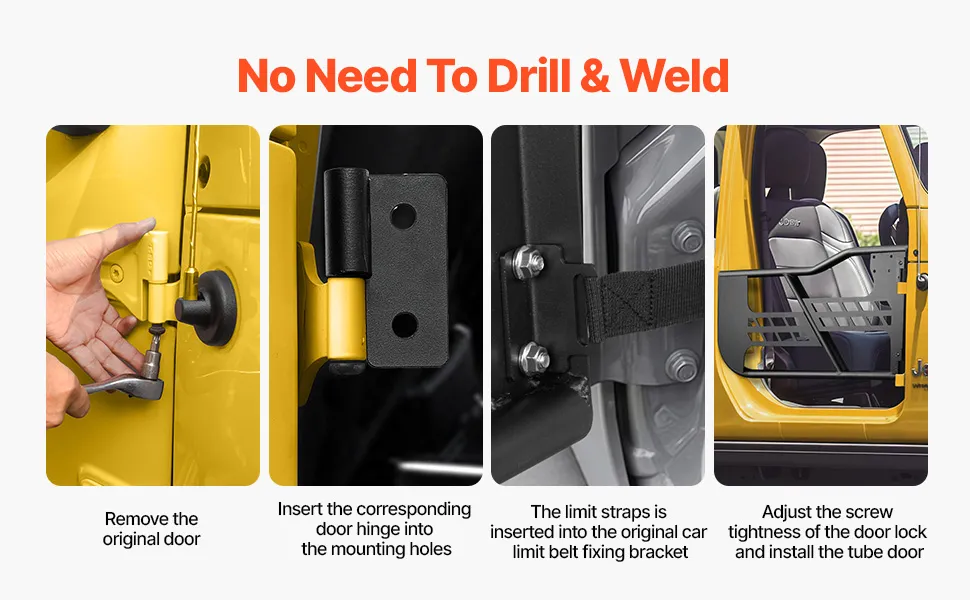 No Need To Drill & Weld

Remove the original door

Insert the corresponding door hinge into the mounting holes

The limit straps is inserted into the original car limit belt fixing bracket

Adjust the screw tightness of the door lock and install the tube door