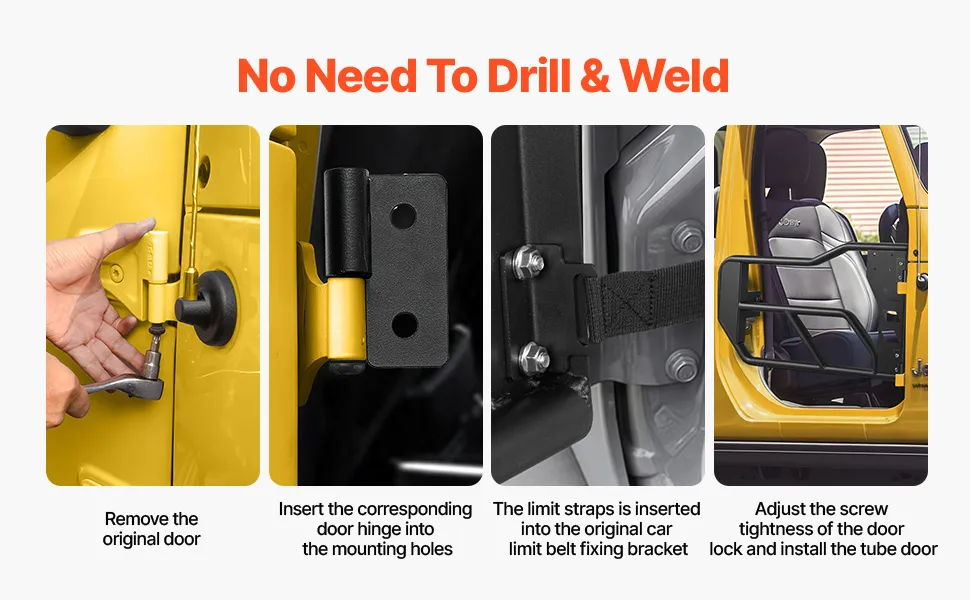 No Need To Drill & Weld

Remove the original door

Insert the corresponding door hinge into the mounting holes

The limit straps is inserted into the original car limit belt fixing bracket

Adjust the screw tightness of the door lock and install the tube door