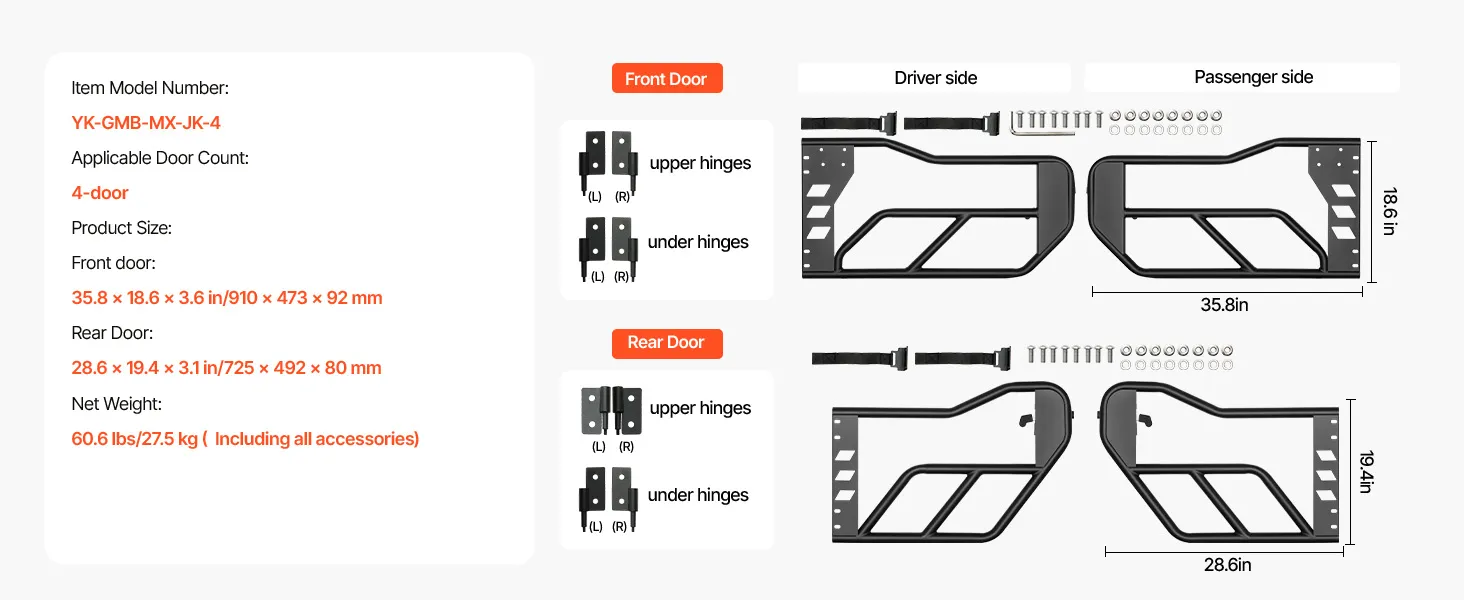 Item Model Number:
YK-GMB-MX-JK-4
Applicable Door Count:
4-door
Product Size:
Front door:
35.8 × 18.6 × 3.6 in/910 × 473 × 92 mm
Rear Door:
28.6 × 19.4 × 3.1 in/725 × 492 × 80 mm
Net Weight:
60.6 lbs/27.5 kg ( Including all accessories)

Front Door
(L) (R) upper hinges
(L) (R) under hinges

Rear Door
(L) (R) upper hinges
(L) (R) under hinges

Driver side
Passenger side
18.6 in
35.8in
19.4in
28.6in