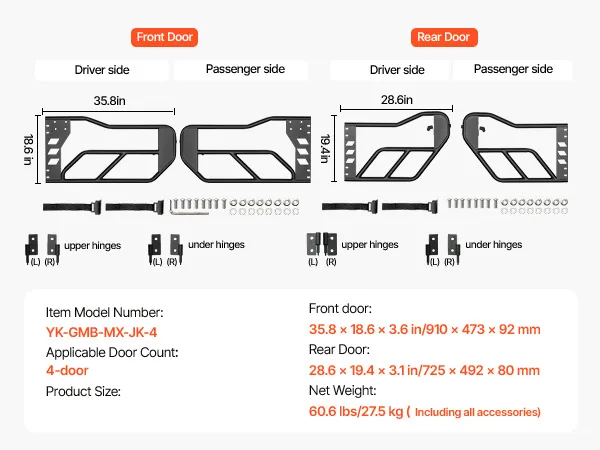 Front Door

Driver side

Passenger side

35.8in

18.6 in

(L) (R) upper hinges

(L) (R) under hinges

Rear Door

Driver side

Passenger side

28.6in

19.4 in

(L) (R) upper hinges

(L) (R) under hinges

Item Model Number:
YK-GMB-MX-JK-4
Applicable Door Count:
4-door
Product Size:

Front door:
35.8 × 18.6 × 3.6 in/910 × 473 × 92 mm
Rear Door:
28.6 × 19.4 × 3.1 in/725 × 492 × 80 mm
Net Weight:
60.6 lbs/27.5 kg ( Including all accessories)