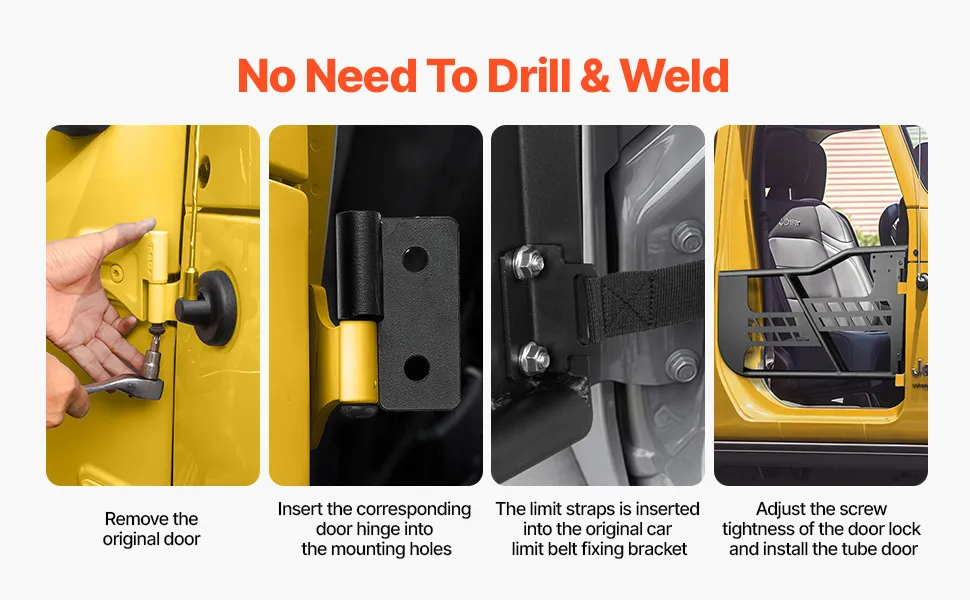 No Need To Drill & Weld

Remove the original door

Insert the corresponding door hinge into the mounting holes

The limit straps is inserted into the original car limit belt fixing bracket

Adjust the screw tightness of the door lock and install the tube door