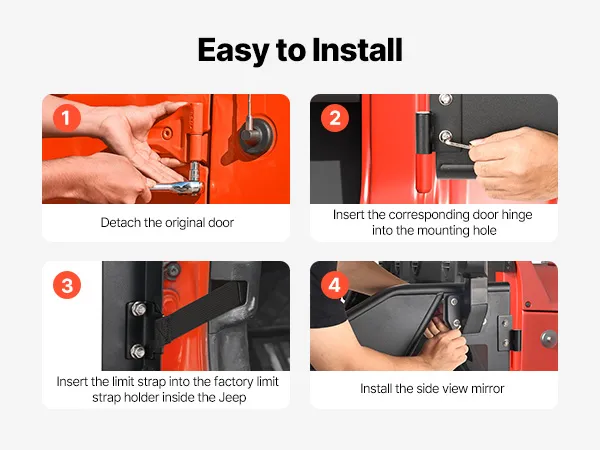 Easy to Install

1

Detach the original door

2

Insert the corresponding door hinge into the mounting hole

3

Insert the limit strap into the factory limit strap holder inside the Jeep

4

Install the side view mirror