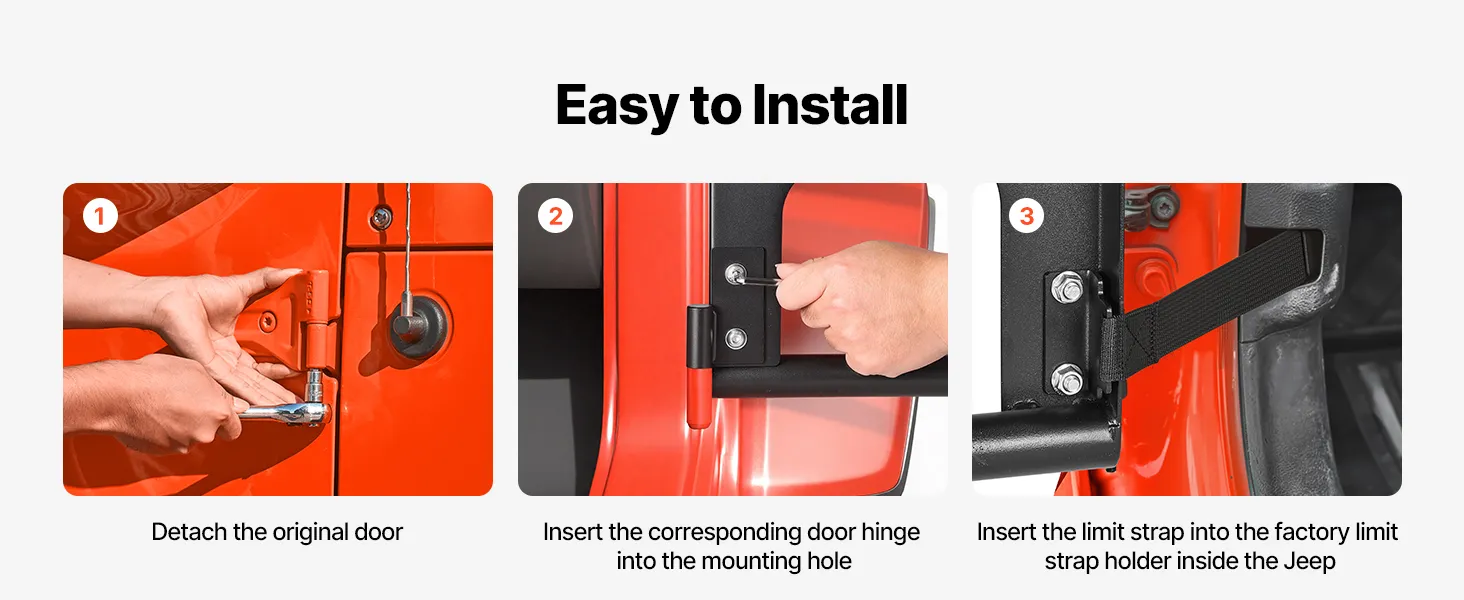 Easy to Install

1

Detach the original door

2

Insert the corresponding door hinge into the mounting hole

3

Insert the limit strap into the factory limit strap holder inside the Jeep