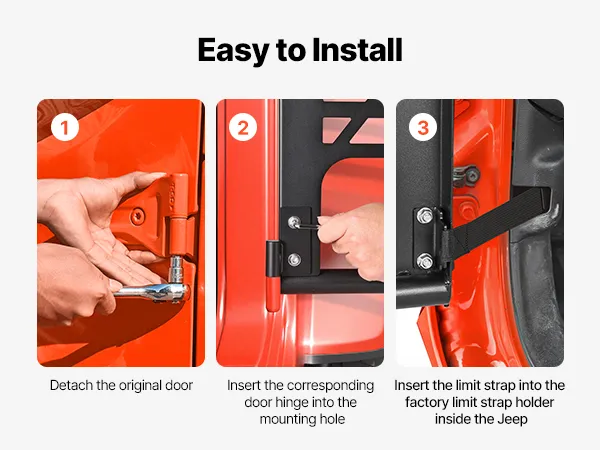 Easy to Install

1

Detach the original door

2

Insert the corresponding door hinge into the mounting hole

3

Insert the limit strap into the factory limit strap holder inside the Jeep