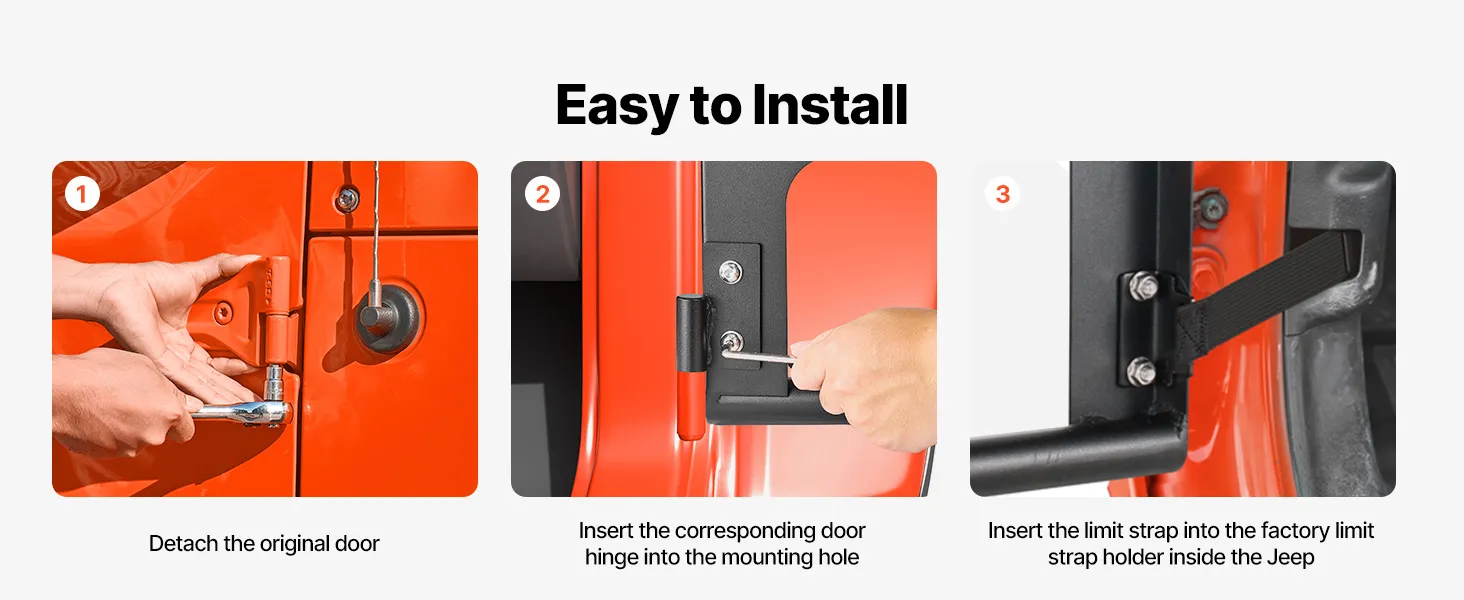 Easy to Install

1

Detach the original door

2

Insert the corresponding door hinge into the mounting hole

3

Insert the limit strap into the factory limit strap holder inside the Jeep