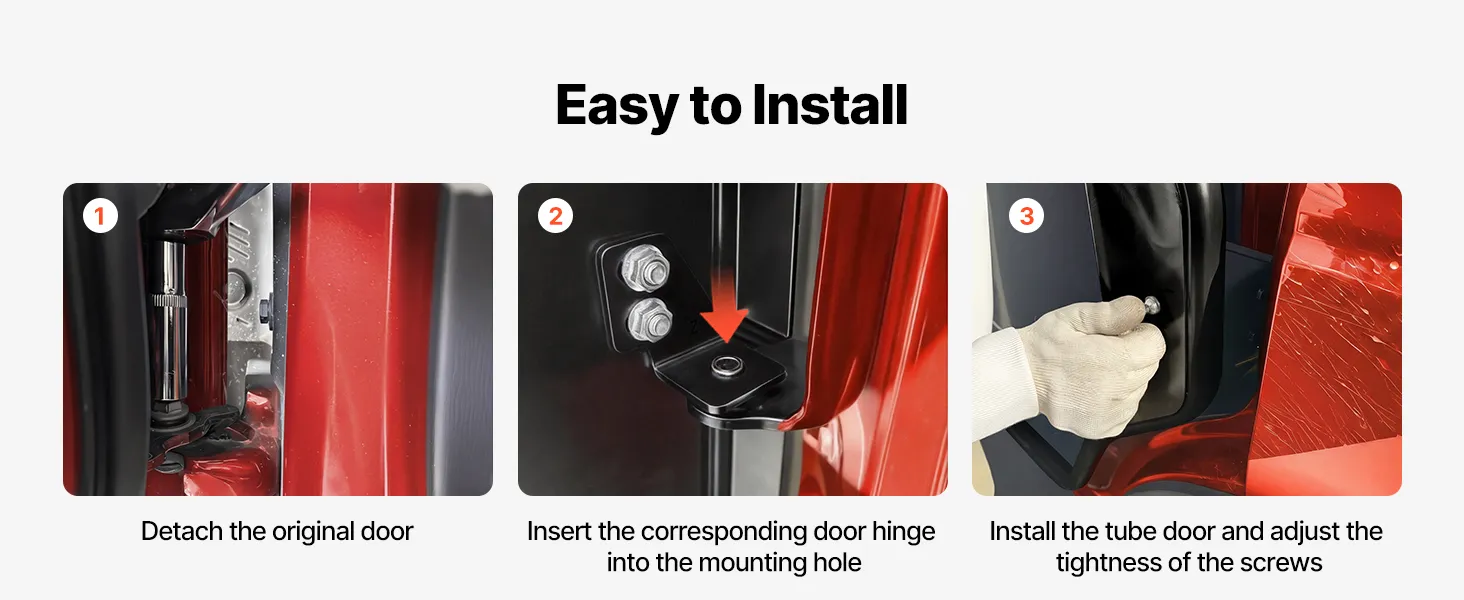 Easy to Install

1

Detach the original door

2

Insert the corresponding door hinge into the mounting hole

3

Install the tube door and adjust the tightness of the screws