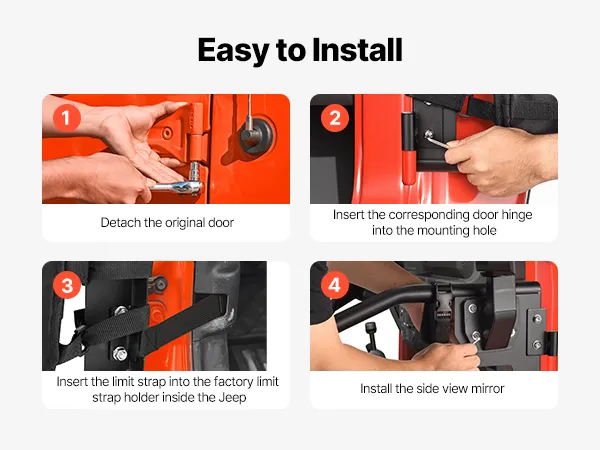 Easy to Install

1

Detach the original door

2

Insert the corresponding door hinge into the mounting hole

3

Insert the limit strap into the factory limit strap holder inside the Jeep

4

Install the side view mirror