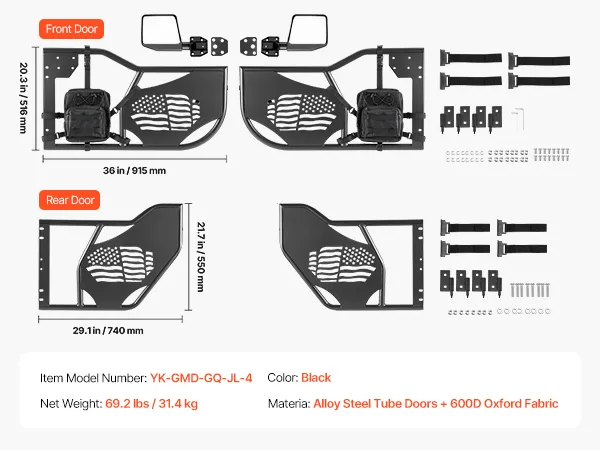 Front Door

20.3 in / 516 mm

36 in / 915 mm

Rear Door

21.7 in / 550 mm

29.1 in / 740 mm

Item Model Number: YK-GMD-GQ-JL-4

Color: Black

Net Weight: 69.2 lbs / 31.4 kg

Materia: Alloy Steel Tube Doors + 600D Oxford Fabric