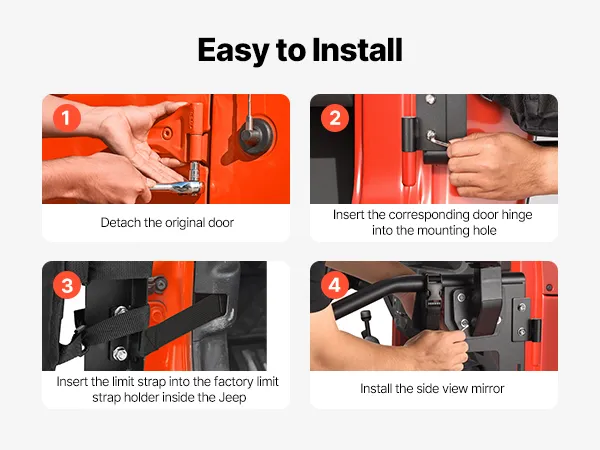 Easy to Install

1

Detach the original door

2

Insert the corresponding door hinge into the mounting hole

3

Insert the limit strap into the factory limit strap holder inside the Jeep

4

Install the side view mirror