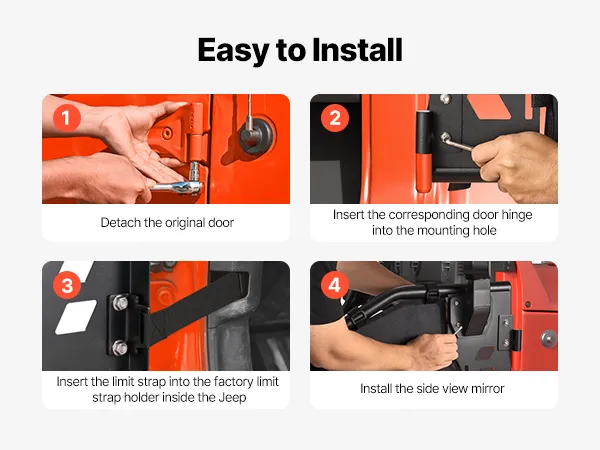 Easy to Install

1

Detach the original door

2

Insert the corresponding door hinge into the mounting hole

3

Insert the limit strap into the factory limit strap holder inside the Jeep

4

Install the side view mirror