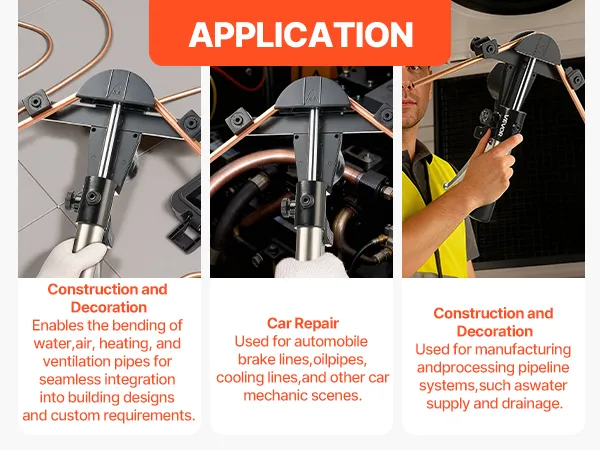 APPLICATION

VEVOR

Construction and Decoration
Enables the bending of water,air, heating, and ventilation pipes for seamless integration into building designs and custom requirements.

Car Repair
Used for automobile brake lines,oilpipes, cooling lines,and other car mechanic scenes.

Construction and Decoration
Used for manufacturing andprocessing pipeline systems,such aswater supply and drainage.