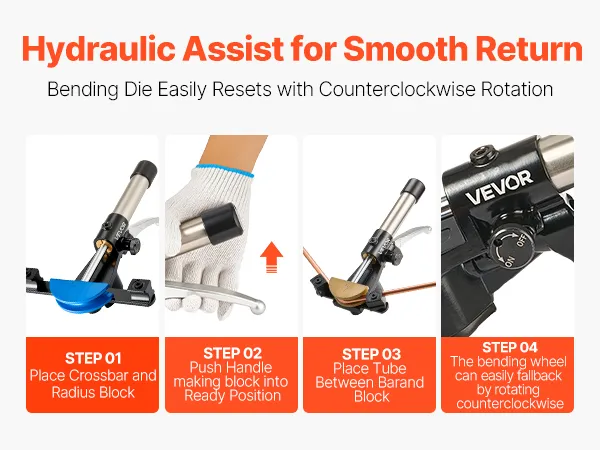 Hydraulic Assist for Smooth Return

Bending Die Easily Resets with Counterclockwise Rotation

VEVOR

ON OFF

STEP 01
Place Crossbar and Radius Block

STEP 02
Push Handle making block into Ready Position

STEP 03
Place Tube Between Barand Block

STEP 04
The bending wheel can easily fallback by rotating counterclockwise