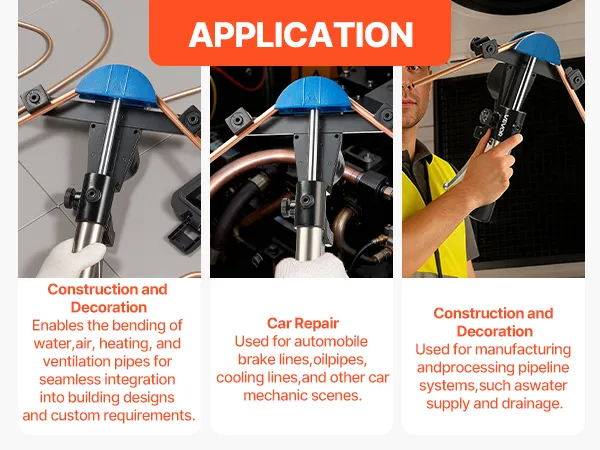 APPLICATION

VEVOR

Construction and Decoration
Enables the bending of water,air, heating, and ventilation pipes for seamless integration into building designs and custom requirements.

Car Repair
Used for automobile brake lines,oilpipes, cooling lines,and other car mechanic scenes.

Construction and Decoration
Used for manufacturing andprocessing pipeline systems,such aswater supply and drainage.