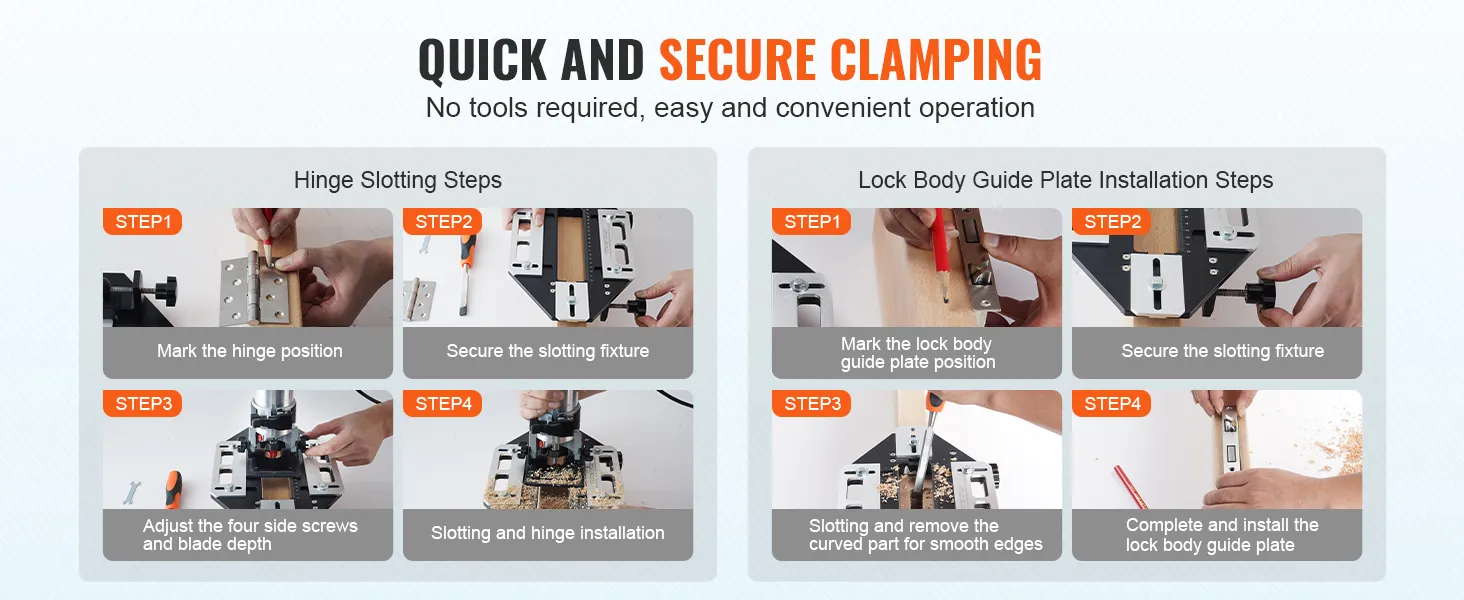 QUICK AND SECURE CLAMPING
No tools required, easy and convenient operation

Hinge Slotting Steps

STEP1
Mark the hinge position

STEP2
Secure the slotting fixture

STEP3
Adjust the four side screws and blade depth

STEP4
Slotting and hinge installation

Lock Body Guide Plate Installation Steps

STEP1
Mark the lock body guide plate position

STEP2
Secure the slotting fixture

STEP3
Slotting and remove the curved part for smooth edges

STEP4
Complete and install the lock body guide plate