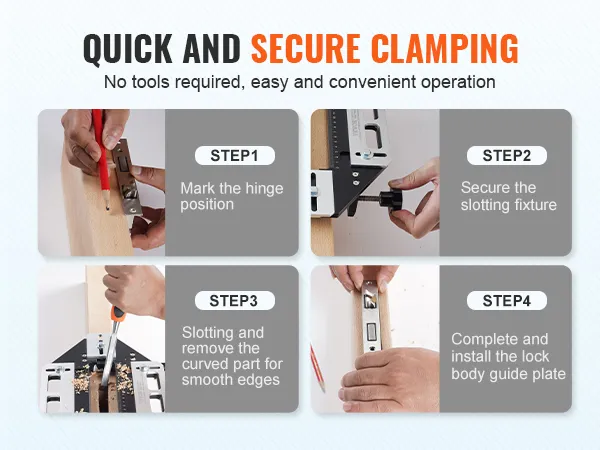 QUICK AND SECURE CLAMPING
No tools required, easy and convenient operation

STEP1
Mark the hinge position

STEP2
Secure the slotting fixture

STEP3
Slotting and remove the curved part for smooth edges

STEP4
Complete and install the lock body guide plate