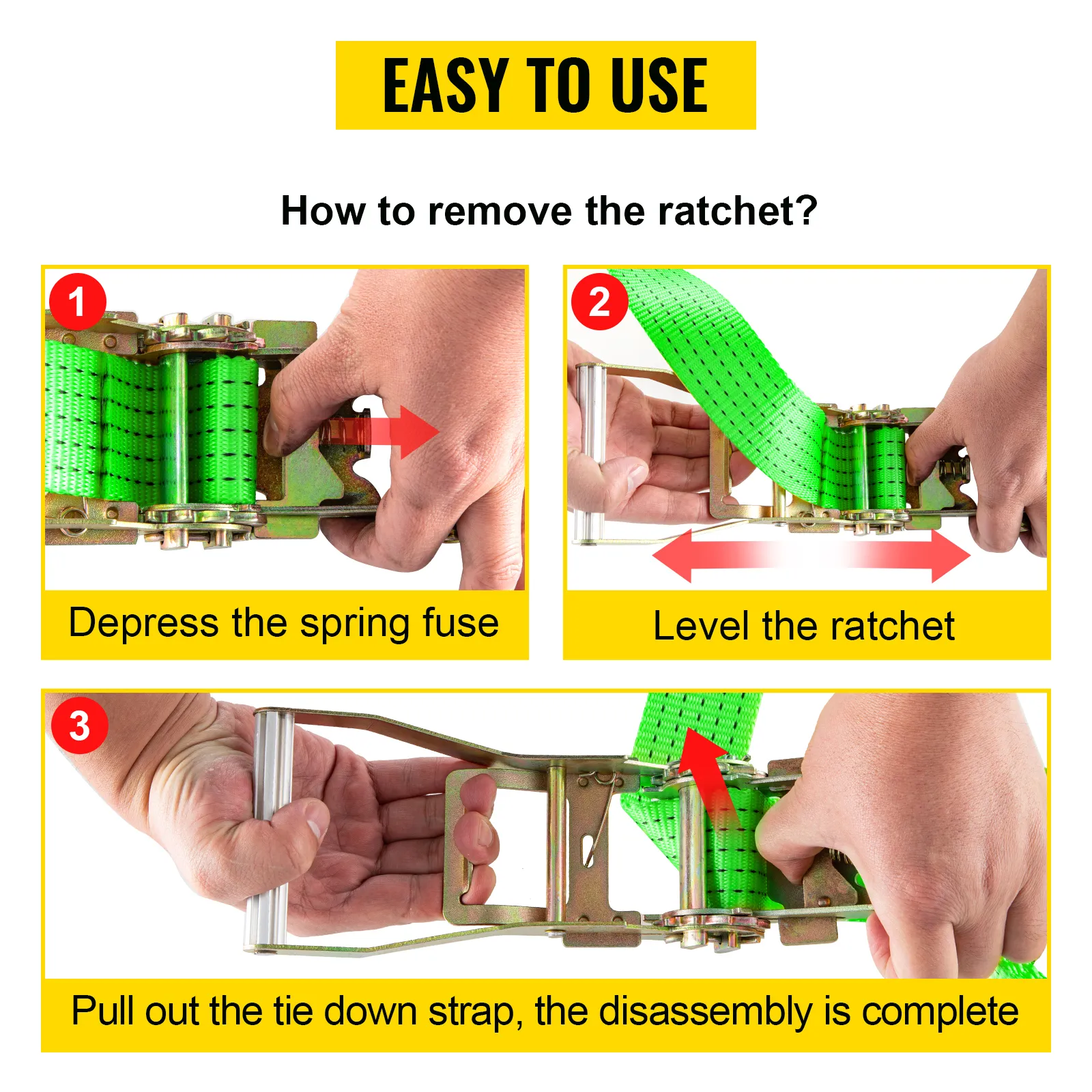 EASY TO USE

How to remove the ratchet?

1

Depress the spring fuse

2

Level the ratchet

3

Pull out the tie down strap, the disassembly is complete