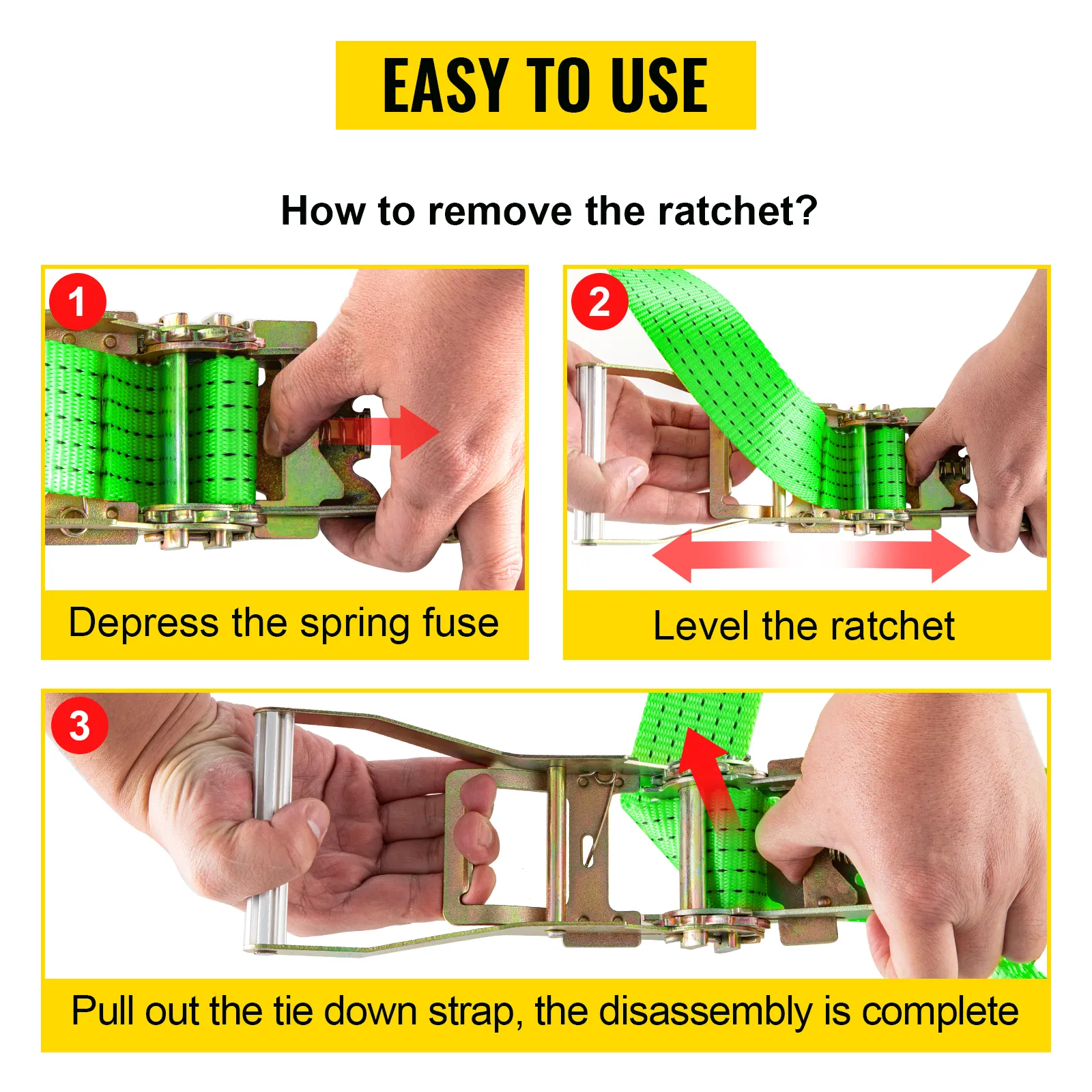 EASY TO USE

How to remove the ratchet?

1

Depress the spring fuse

2

Level the ratchet

3

Pull out the tie down strap, the disassembly is complete