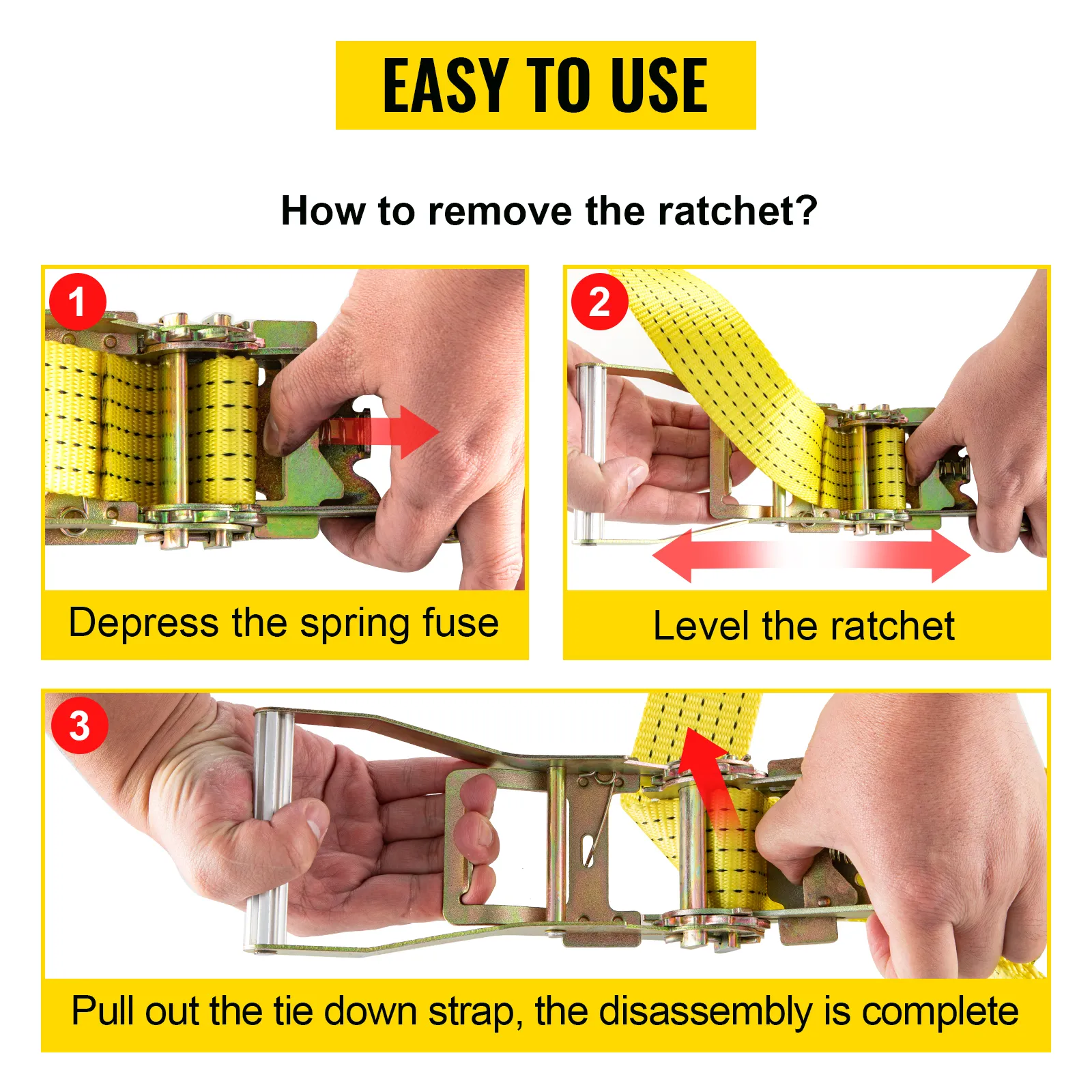 EASY TO USE

How to remove the ratchet?

1

Depress the spring fuse

2

Level the ratchet

3

Pull out the tie down strap, the disassembly is complete