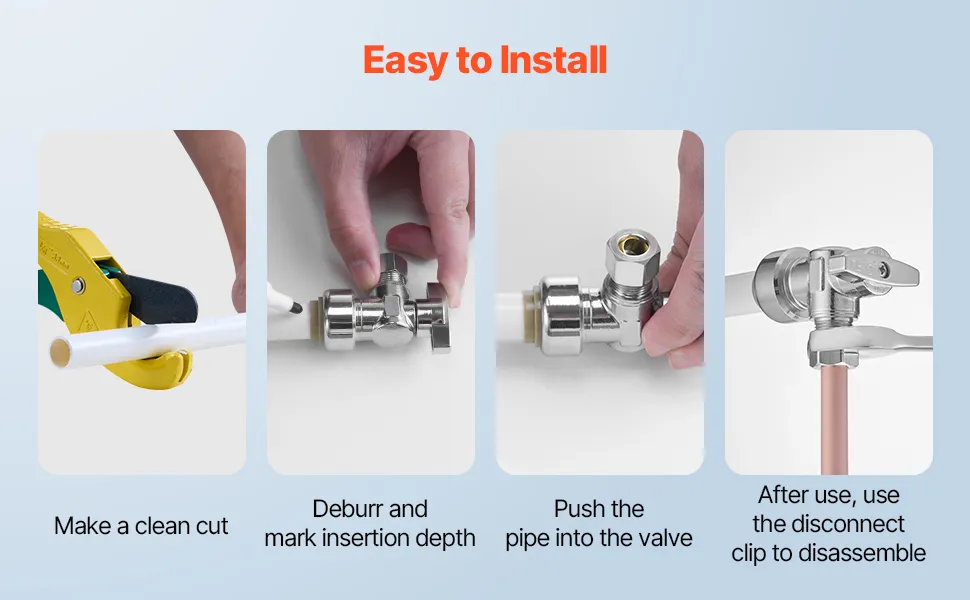 Easy to Install

Make a clean cut

Deburr and mark insertion depth

Push the pipe into the valve

After use, use the disconnect clip to disassemble