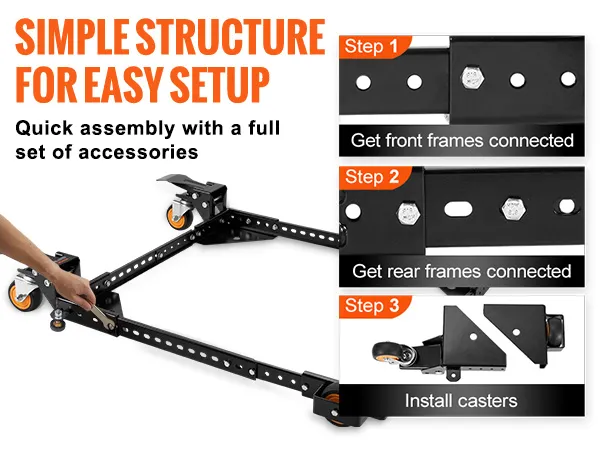 SIMPLE STRUCTURE FOR EASY SETUP

Quick assembly with a full set of accessories

Step 1

Get front frames connected

Step 2

Get rear frames connected

Step 3

Install casters