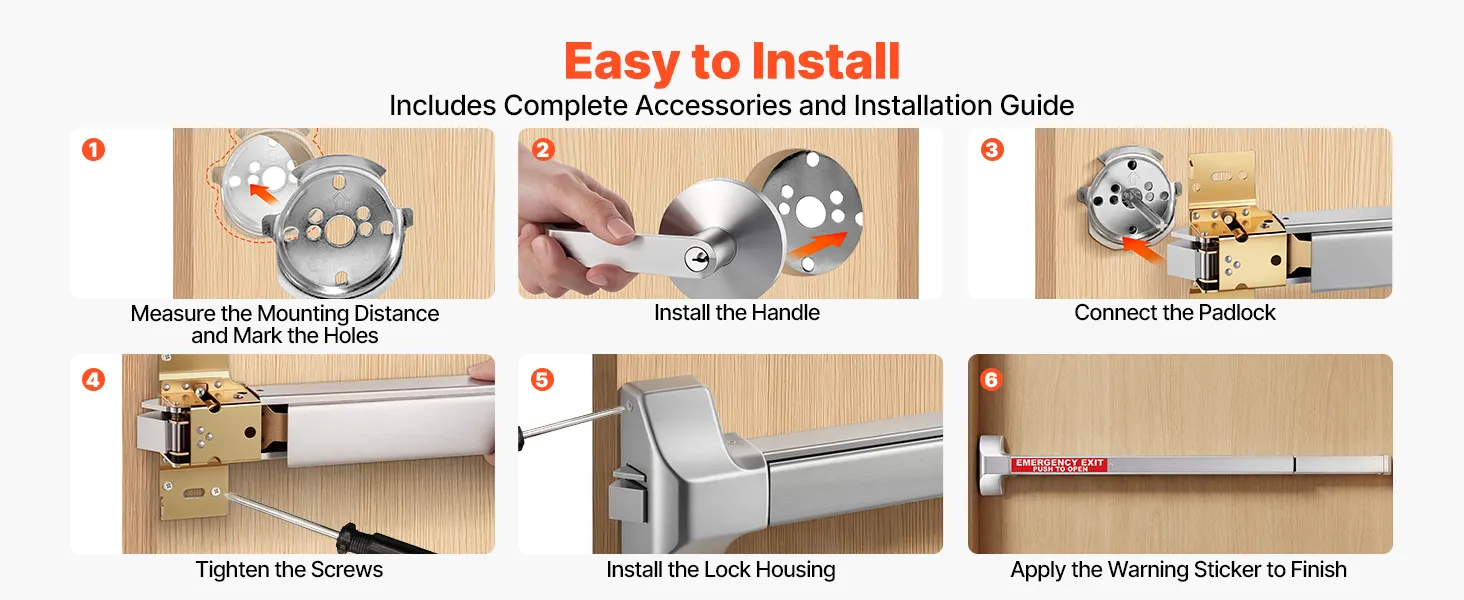 Easy to Install

Includes Complete Accessories and Installation Guide

1
Measure the Mounting Distance and Mark the Holes

2
Install the Handle

3
Connect the Padlock

4
Tighten the Screws

5
Install the Lock Housing

6
EMERGENCY EXIT
PUSH TO OPEN
Apply the Warning Sticker to Finish