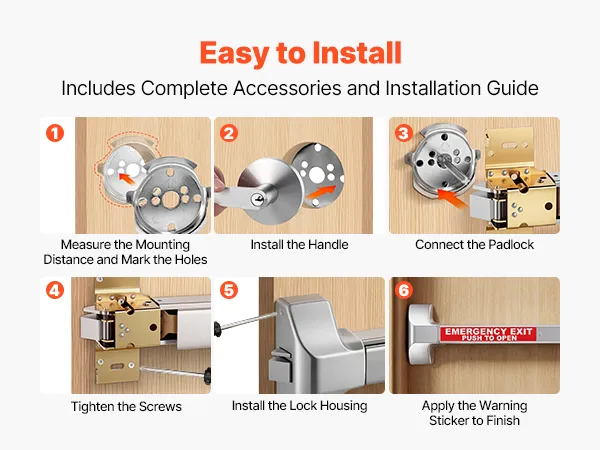 Easy to Install

Includes Complete Accessories and Installation Guide

1

Measure the Mounting Distance and Mark the Holes

2

Install the Handle

3

Connect the Padlock

4

Tighten the Screws

5

Install the Lock Housing

6

EMERGENCY EXIT
PUSH TO OPEN

Apply the Warning Sticker to Finish