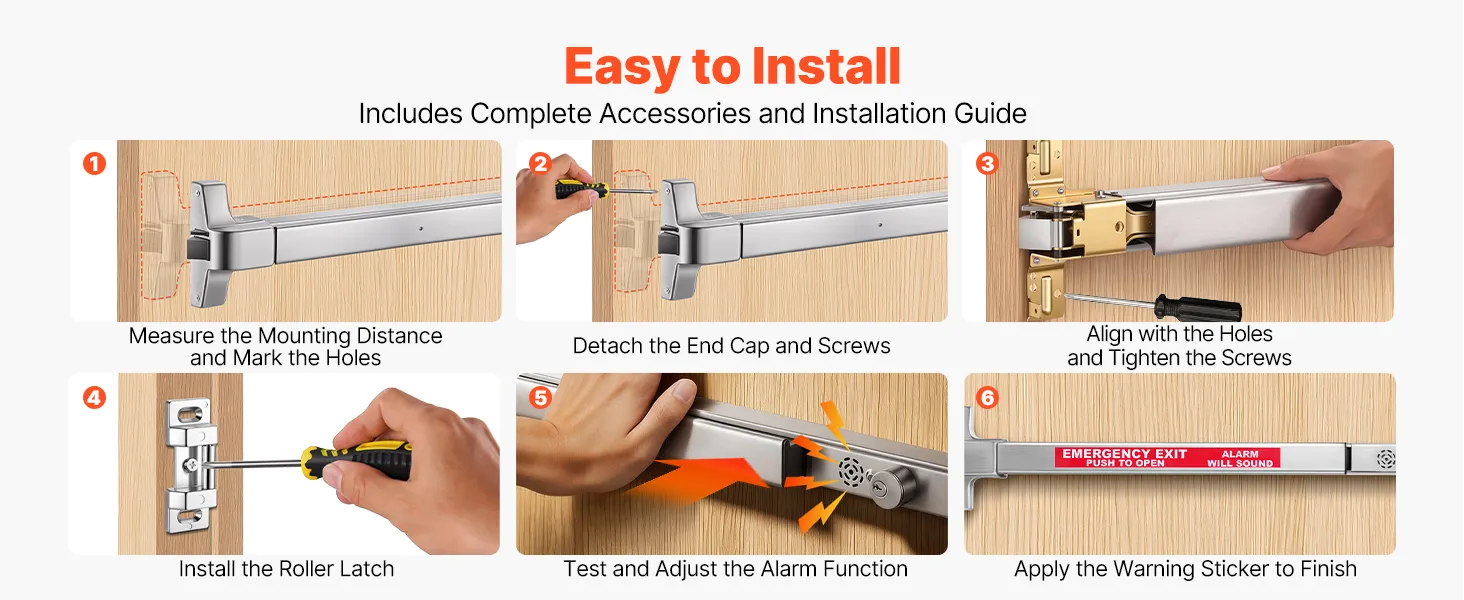 Easy to Install
Includes Complete Accessories and Installation Guide

1
Measure the Mounting Distance and Mark the Holes

2
Detach the End Cap and Screws

3
Align with the Holes and Tighten the Screws

4
Install the Roller Latch

5
Test and Adjust the Alarm Function

6
EMERGENCY EXIT PUSH TO OPEN ALARM WILL SOUND
Apply the Warning Sticker to Finish