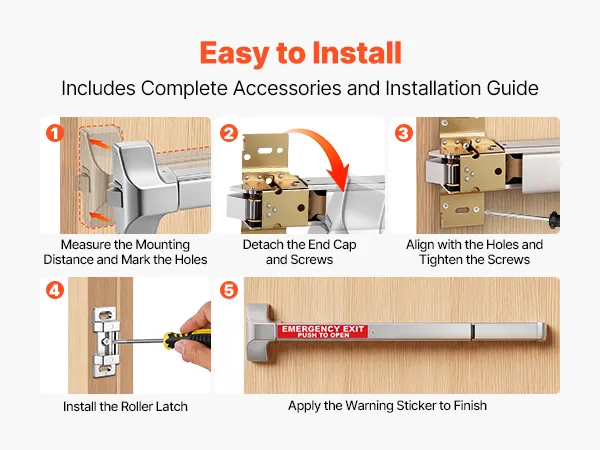 Easy to Install

Includes Complete Accessories and Installation Guide

1

Measure the Mounting Distance and Mark the Holes

2

Detach the End Cap and Screws

3

Align with the Holes and Tighten the Screws

4

Install the Roller Latch

5

EMERGENCY EXIT
PUSH TO OPEN

Apply the Warning Sticker to Finish