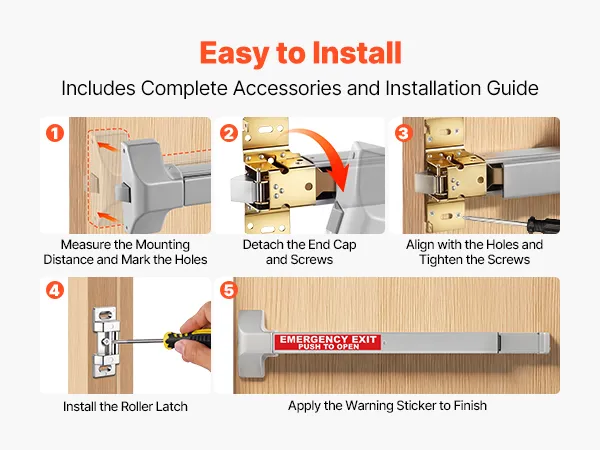 Easy to Install

Includes Complete Accessories and Installation Guide

1

Measure the Mounting Distance and Mark the Holes

2

Detach the End Cap and Screws

3

Align with the Holes and Tighten the Screws

4

Install the Roller Latch

5

EMERGENCY EXIT
PUSH TO OPEN

Apply the Warning Sticker to Finish