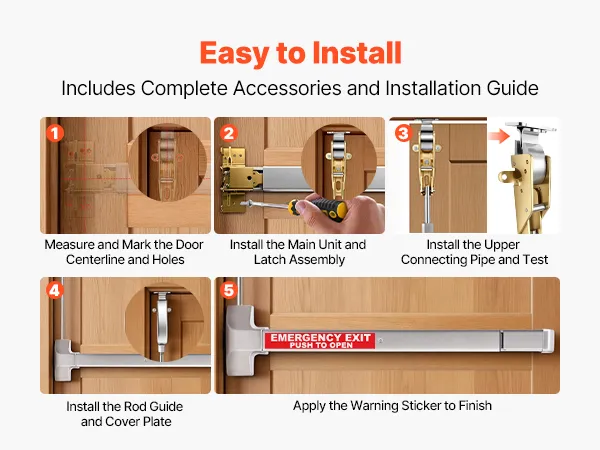 Easy to Install

Includes Complete Accessories and Installation Guide

1

Measure and Mark the Door Centerline and Holes

2

Install the Main Unit and Latch Assembly

3

Install the Upper Connecting Pipe and Test

4

Install the Rod Guide and Cover Plate

5

EMERGENCY EXIT
PUSH TO OPEN

Apply the Warning Sticker to Finish