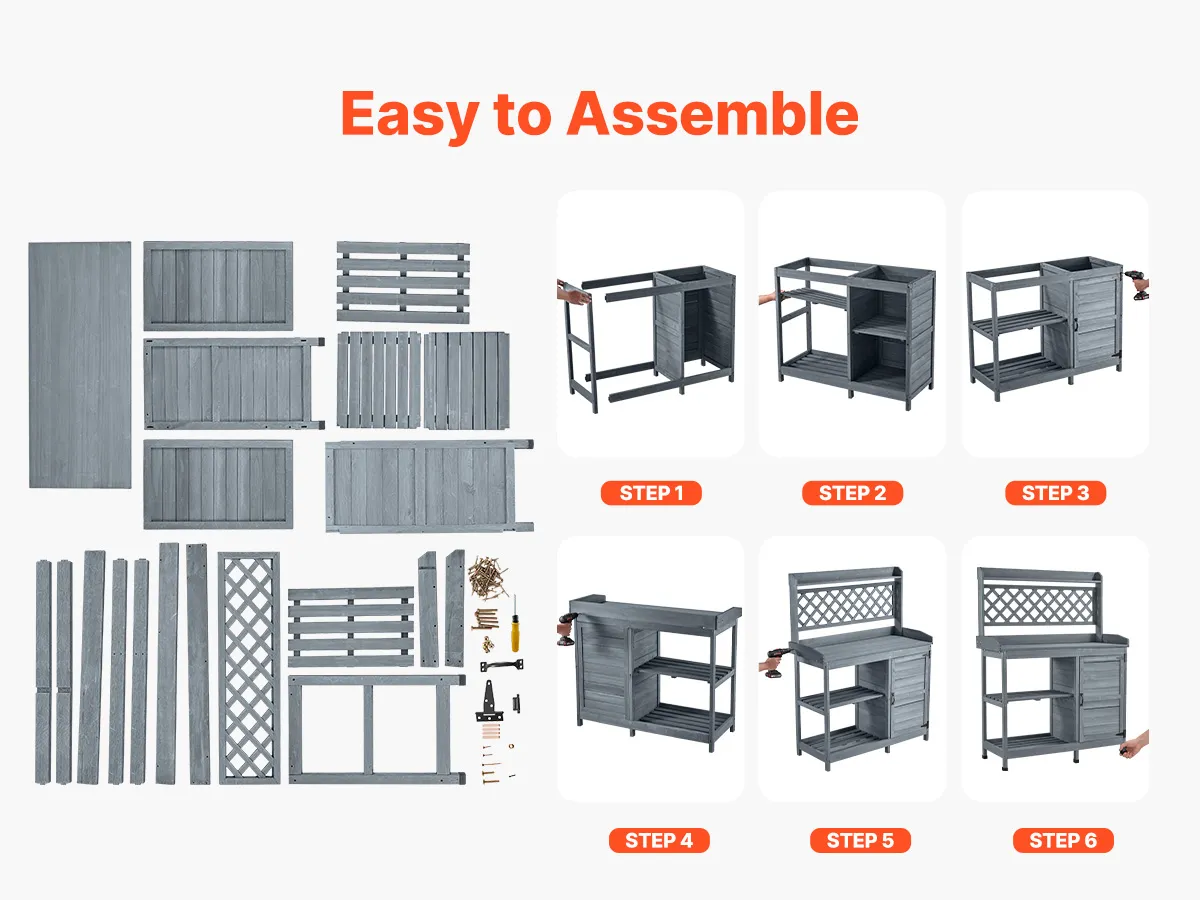 Easy to Assemble

STEP 1

STEP 2

STEP 3

STEP 4

STEP 5

STEP 6