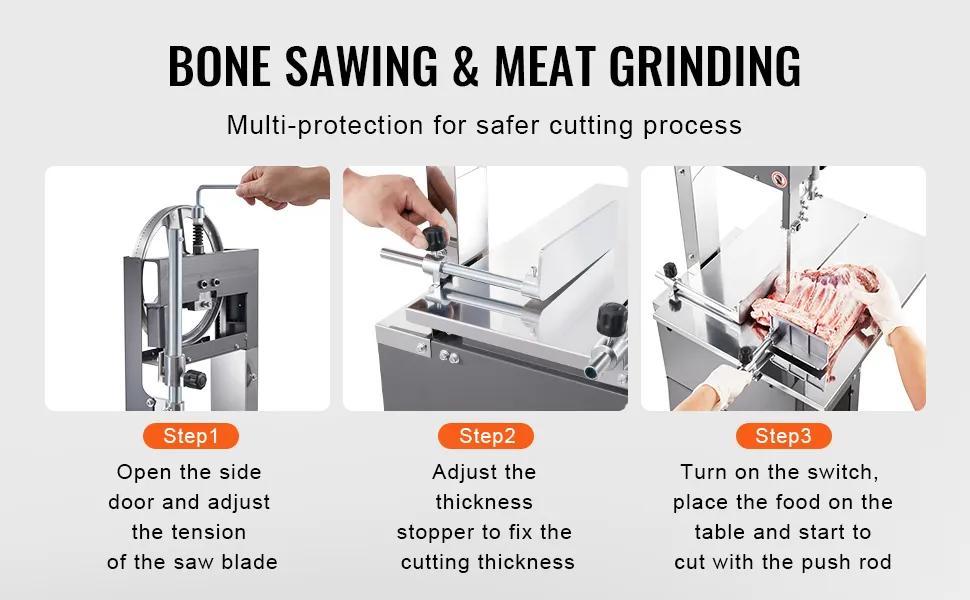 BONE SAWING & MEAT GRINDING

Multi-protection for safer cutting process

Step1

Open the side door and adjust the tension of the saw blade

Step2

Adjust the thickness stopper to fix the cutting thickness

Step3

Turn on the switch, place the food on the table and start to cut with the push rod