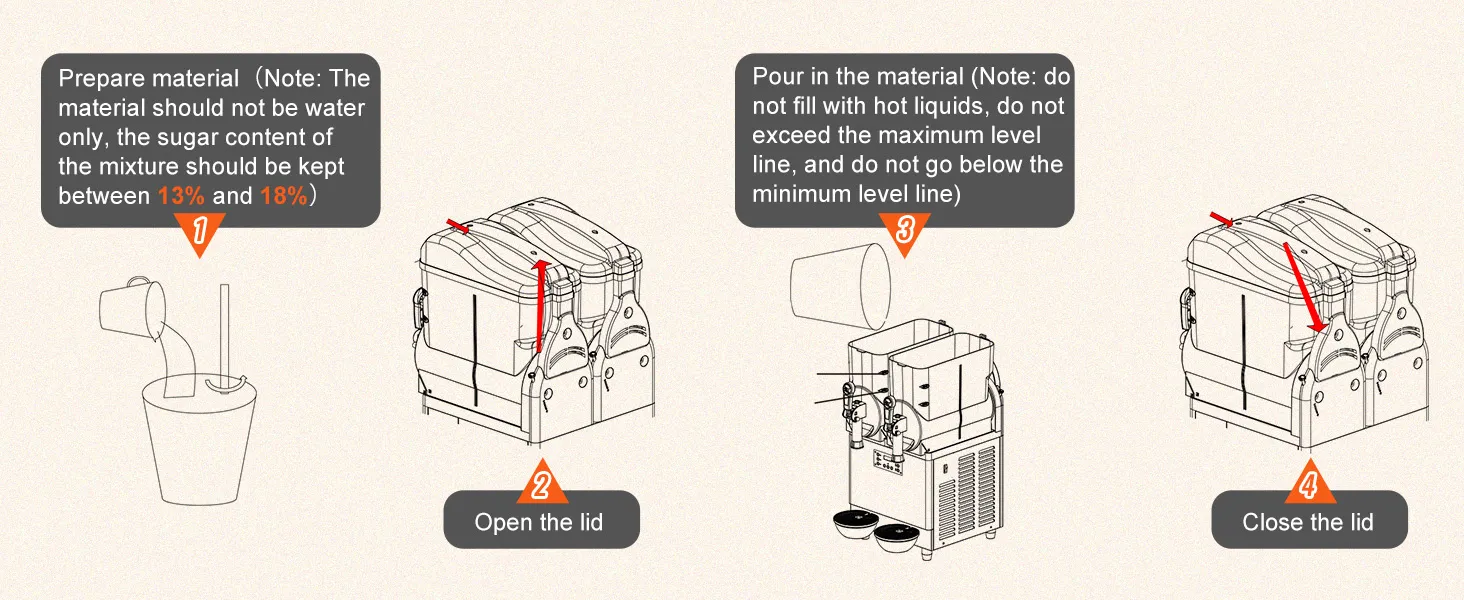 Prepare material（Note: The material should not be water only, the sugar content of the mixture should be kept between 13% and 18%）

1

2

Open the lid

Pour in the material (Note: do not fill with hot liquids, do not exceed the maximum level line, and do not go below the minimum level line)

3

4

Close the lid