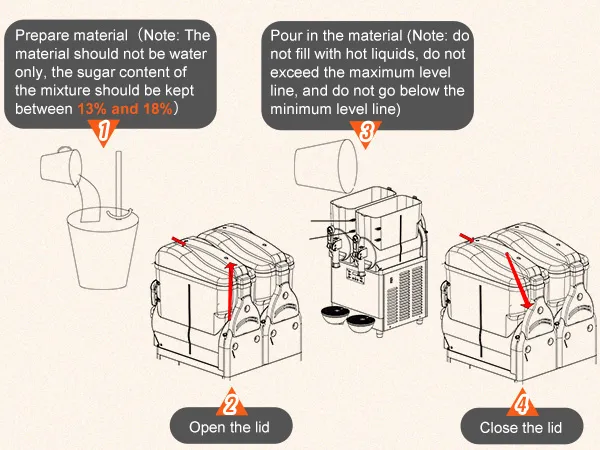 Prepare material（Note: The material should not be water only, the sugar content of the mixture should be kept between 13% and 18%）

1

Pour in the material (Note: do not fill with hot liquids, do not exceed the maximum level line, and do not go below the minimum level line)

3

2

Open the lid

4

Close the lid