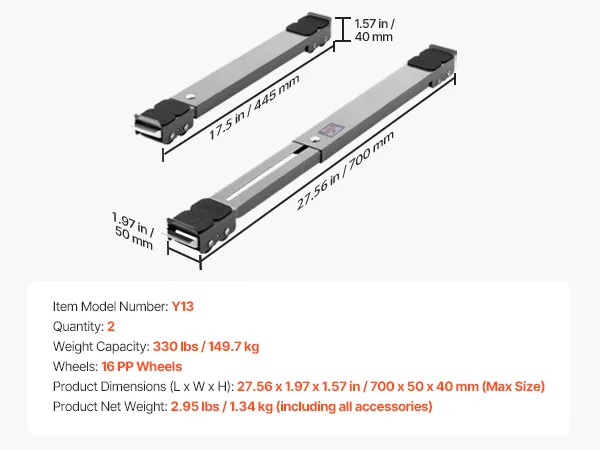 1.57 in / 40 mm

17.5 in / 445 mm

27.56 in / 700 mm

1.97 in / 50 mm

Item Model Number: Y13
Quantity: 2
Weight Capacity: 330 lbs / 149.7 kg
Wheels: 16 PP Wheels
Product Dimensions (L x W x H): 27.56 x 1.97 x 1.57 in / 700 x 50 x 40 mm (Max Size)
Product Net Weight: 2.95 lbs / 1.34 kg (including all accessories)