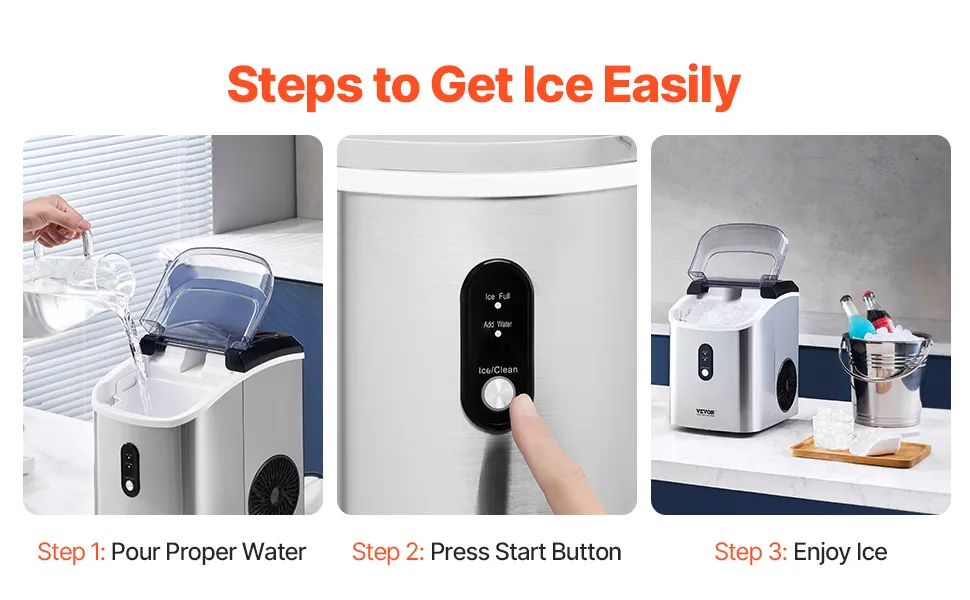 Steps to Get Ice Easily

Ice Full

Add Water

Ice/Clean

VEVOR

Step 1: Pour Proper Water

Step 2: Press Start Button

Step 3: Enjoy Ice