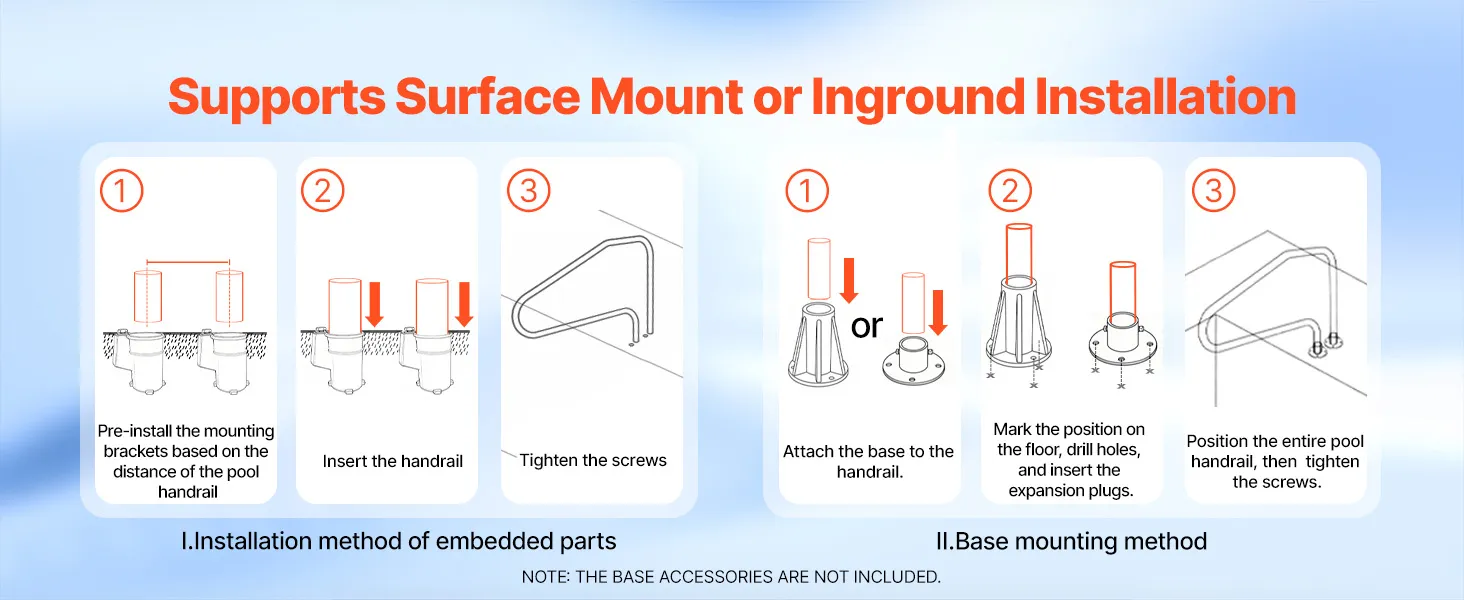 Supports Surface Mount or Inground Installation

①

Pre-install the mounting brackets based on the distance of the pool handrail

②

Insert the handrail

③

Tighten the screws

I.Installation method of embedded parts

①

or

Attach the base to the handrail.

②

Mark the position on the floor, drill holes, and insert the expansion plugs.

③

Position the entire pool handrail, then tighten the screws.

II.Base mounting method

NOTE: THE BASE ACCESSORIES ARE NOT INCLUDED.