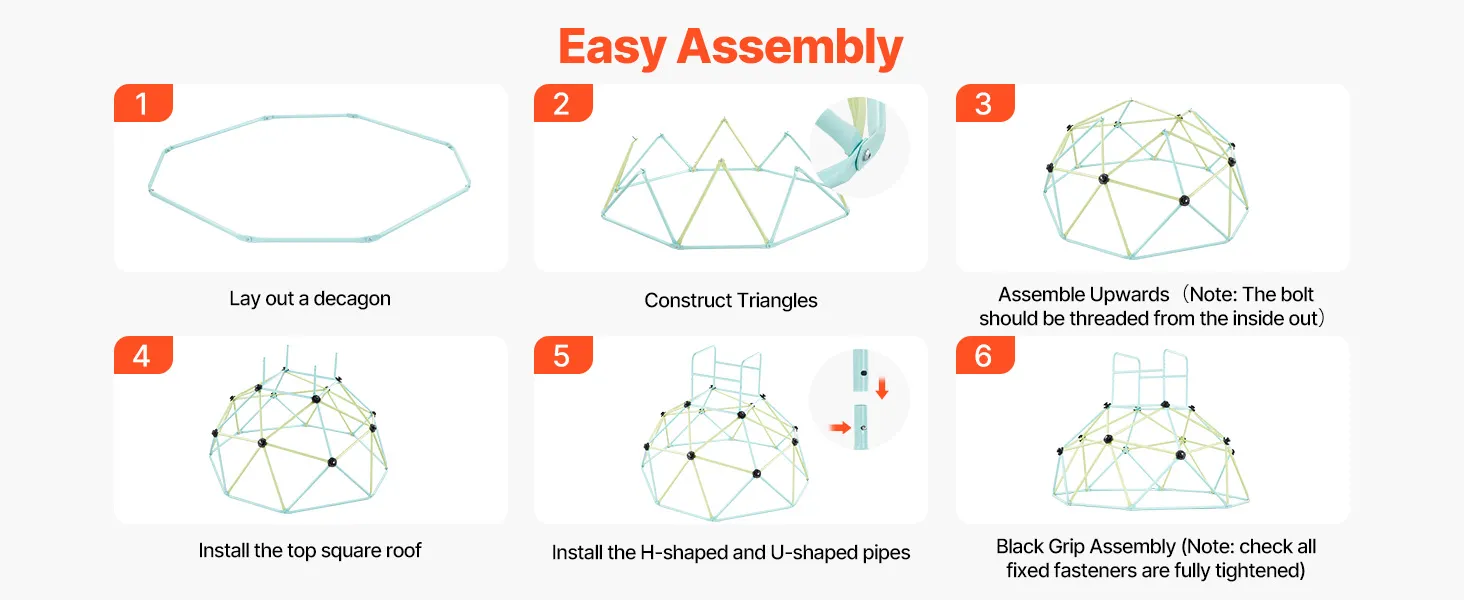 Easy Assembly

1

Lay out a decagon

2

Construct Triangles

3

Assemble Upwards（Note: The bolt should be threaded from the inside out）

4

Install the top square roof

5

Install the H-shaped and U-shaped pipes

6

Black Grip Assembly (Note: check all fixed fasteners are fully tightened)