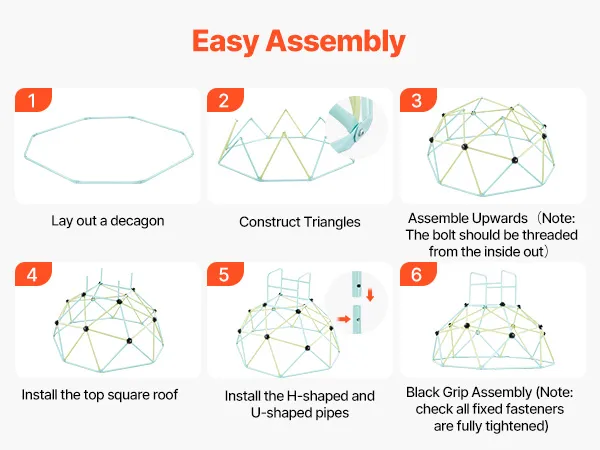 Easy Assembly

1

Lay out a decagon

2

Construct Triangles

3

Assemble Upwards（Note: The bolt should be threaded from the inside out）

4

Install the top square roof

5

Install the H-shaped and U-shaped pipes

6

Black Grip Assembly (Note: check all fixed fasteners are fully tightened)