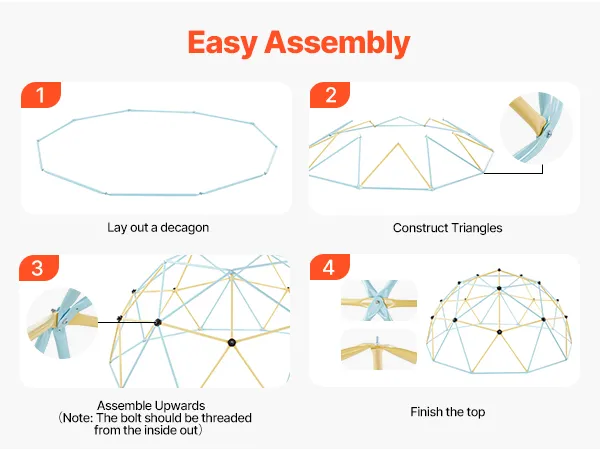 Easy Assembly

1

Lay out a decagon

2

Construct Triangles

3

Assemble Upwards
（Note: The bolt should be threaded from the inside out）

4

Finish the top