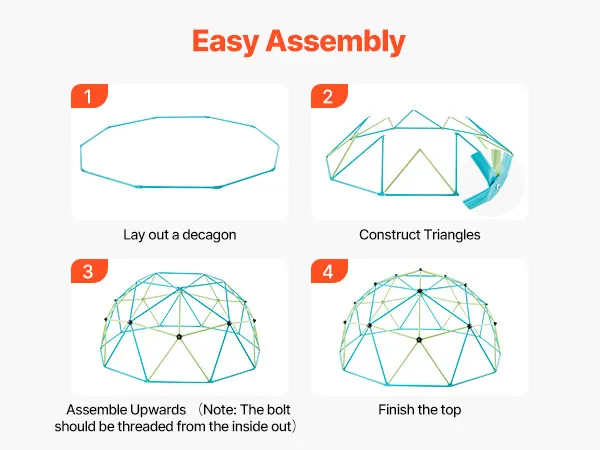 Easy Assembly

1

Lay out a decagon

2

Construct Triangles

3

Assemble Upwards （Note: The bolt should be threaded from the inside out）

4

Finish the top