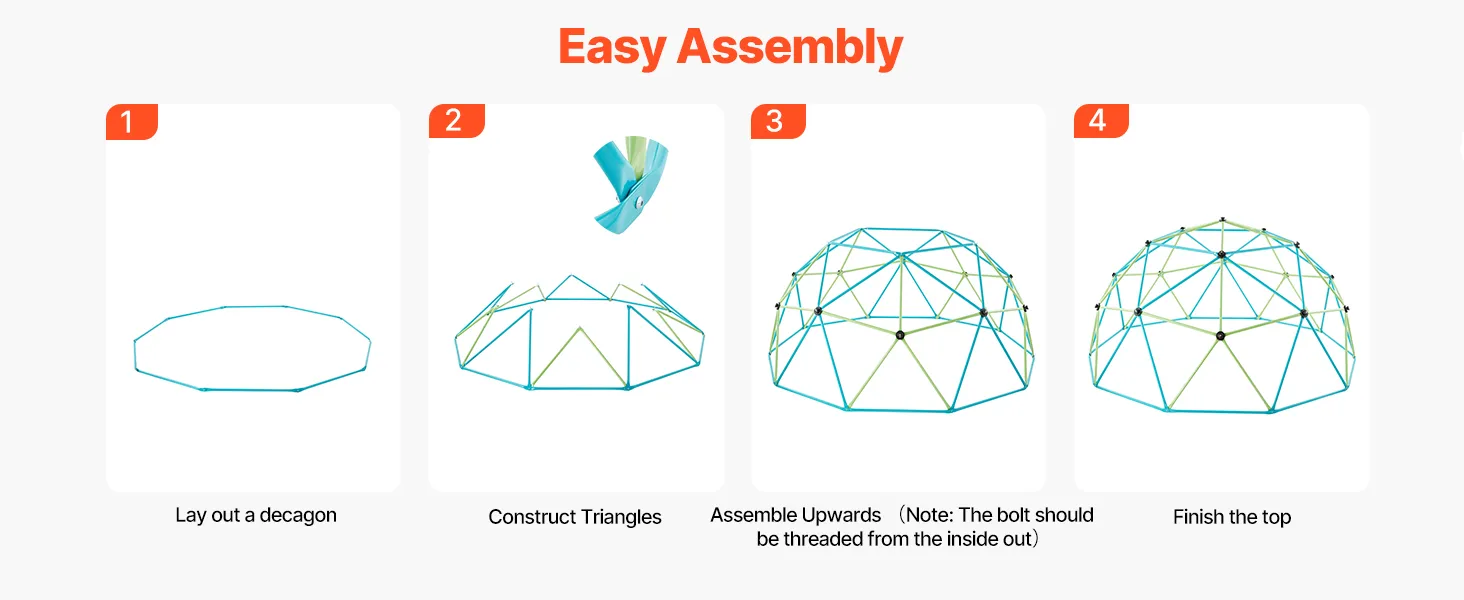 Easy Assembly

1

Lay out a decagon

2

Construct Triangles

3

Assemble Upwards （Note: The bolt should be threaded from the inside out）

4

Finish the top